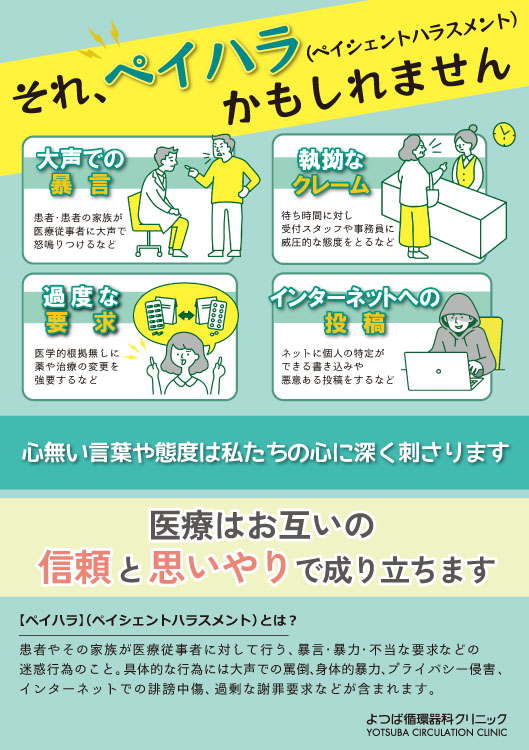 それ、ペイハラ(ペイシェントハラスメント)かもしれません

大声での暴言

患者・患者の家族が医療従事者に大声で怒鳴りつけるなど

執拗なクレーム

待ち時間に対し受付スタッフや事務員に威圧的な態度をとるなど

過度な要求

医学的根拠無しに薬や治療の変更を強要するなど

インターネットへの投稿

ネットに個人の特定ができる書き込みや悪意ある投稿をするなど

心無い言葉や態度は私たちの心に深く刺さります

医療はお互いの信頼と思いやりで成り立ちます

【ペイハラ】(ペイシェントハラスメント)とは?

患者やその家族が医療従事者に対して行う、暴言・暴力・不当な要求などの迷惑行為のこと。具体的な行為には大声での罵倒、身体的暴力、プライバシー侵害、インターネットでの誹謗中傷、過剰な謝罪要求などが含まれます。

よつば循環器科クリニック
YOTSUBA CIRCULATION CLINIC